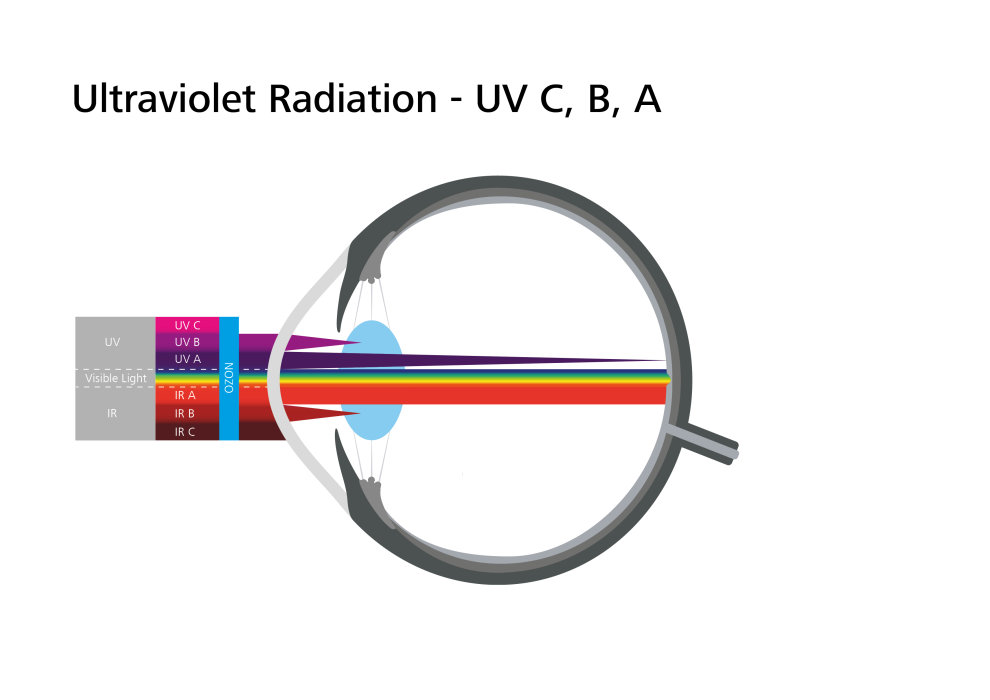 Ultraviolet Radiation - UV C, B, A

UV
Visible Light
IR

UV C
UV B
UV A
IR A
IR B
IR C

OZON